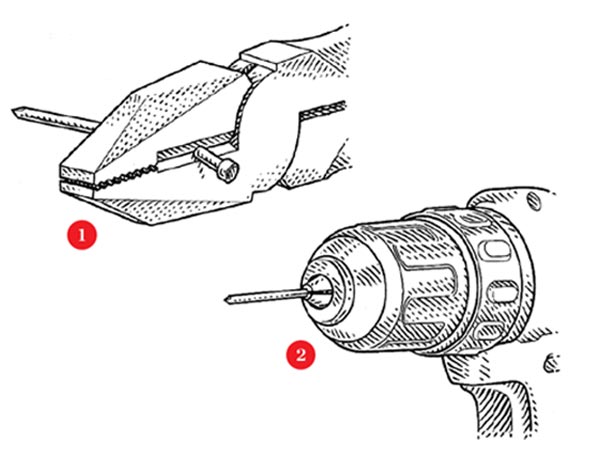 1

2