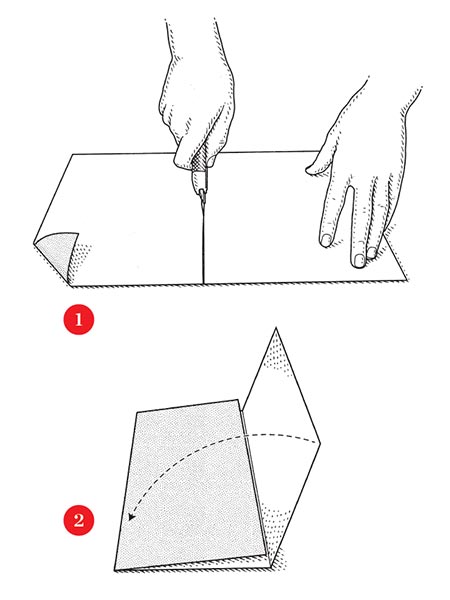 1

2