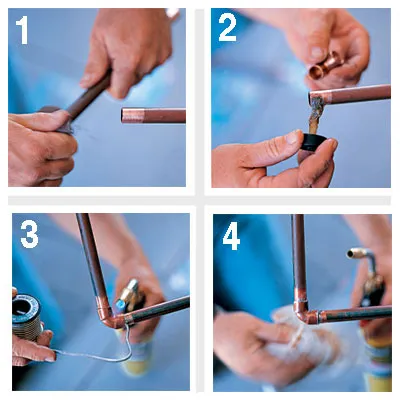 1
2
3
4