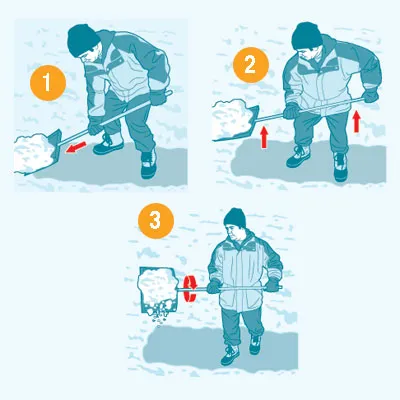 1

2

3